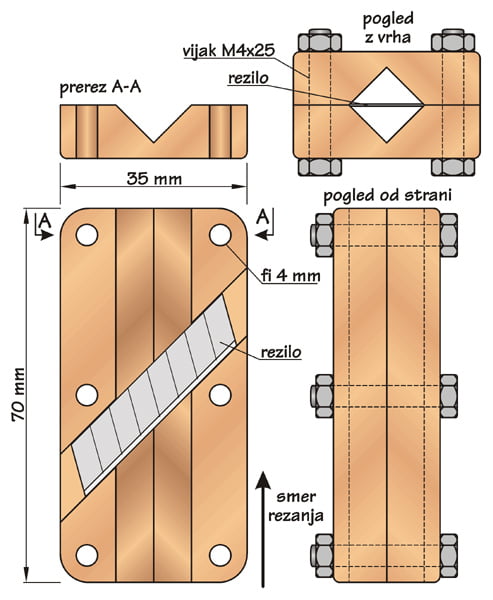 pogled z vrha

vijak M4x25

rezilo

prerez A-A

35 mm

pogled od strani

A

A

fi 4 mm

rezilo

70 mm

smer rezanja